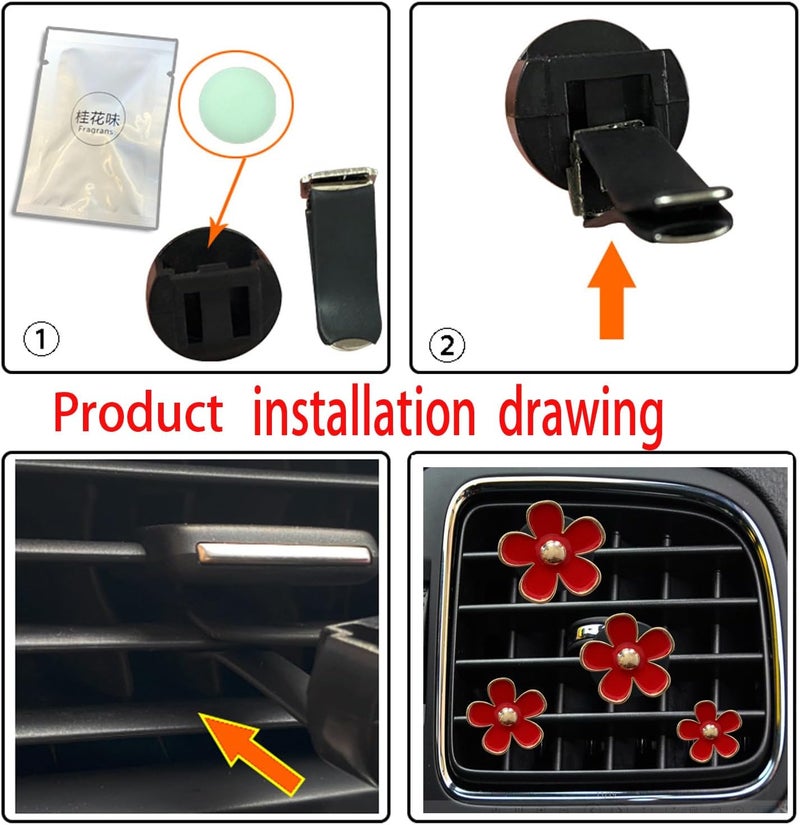 桂花味
Fragrans

①

②

Product installation drawing